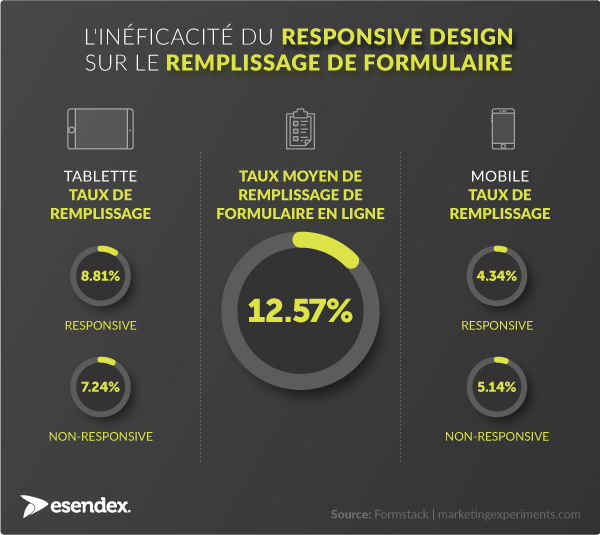 L'INÉFICACITÉ DU RESPONSIVE DESIGN
SUR LE REMPLISSAGE DE FORMULAIRE

TABLETTE
TAUX DE REMPLISSAGE

8.81%

RESPONSIVE

7.24%

NON-RESPONSIVE

TAUX MOYEN DE REMPLISSAGE DE FORMULAIRE EN LIGNE

12.57%

MOBILE
TAUX DE REMPLISSAGE

4.34%

RESPONSIVE

5.14%

NON-RESPONSIVE

esendex.

Source: Formstack | marketingexperiments.com